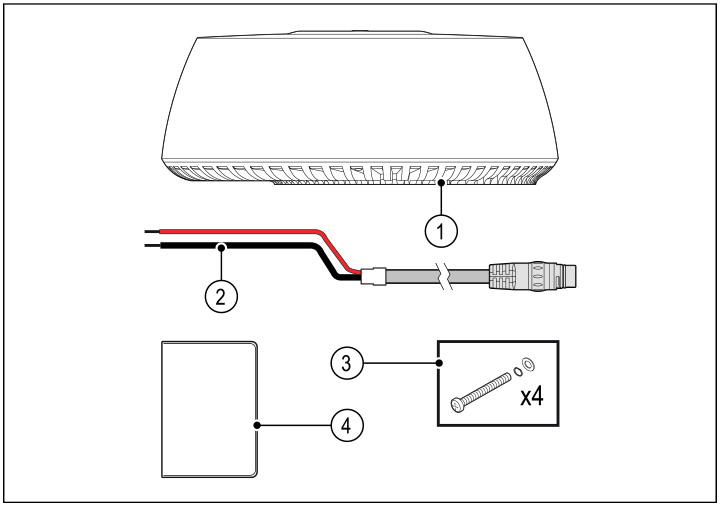 1

2

3

x4

4