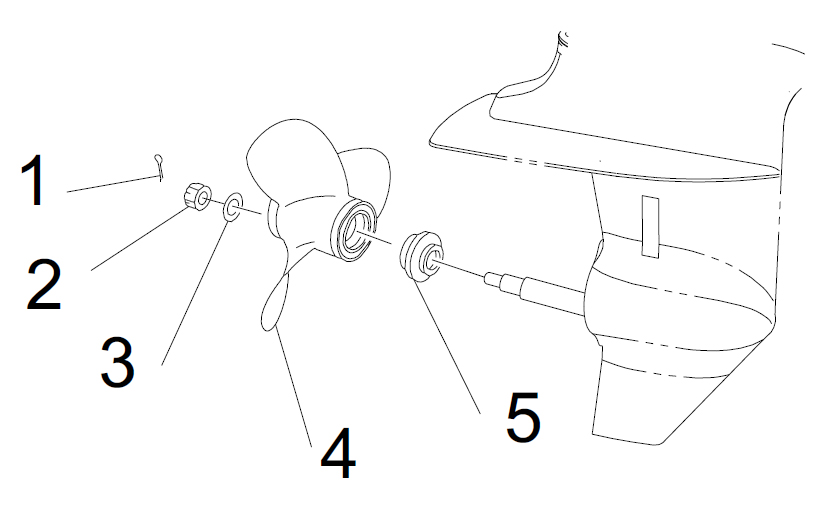 1
2
3
4
5